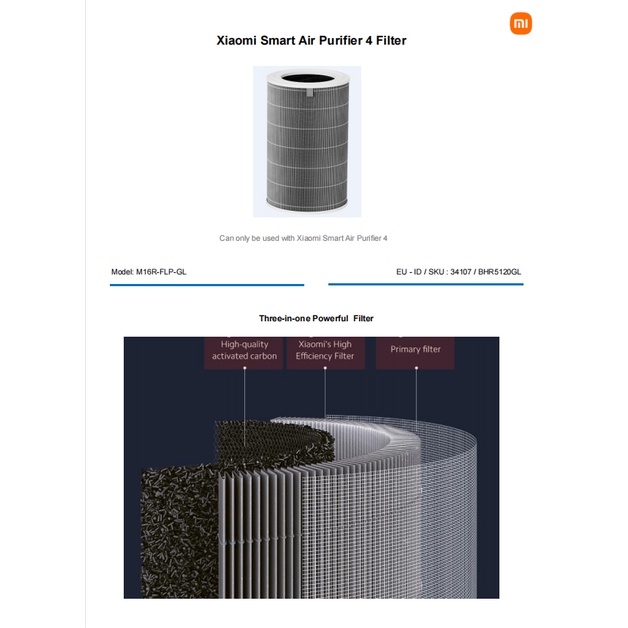 mi

Xiaomi Smart Air Purifier 4 Filter

Can only be used with Xiaomi Smart Air Purifier 4

Model: M16R-FLP-GL

EU - ID / SKU : 34107 / BHR5120GL

Three-in-one Powerful Filter

High-quality activated carbon

Xiaomi's High Efficiency Filter

Primary filter